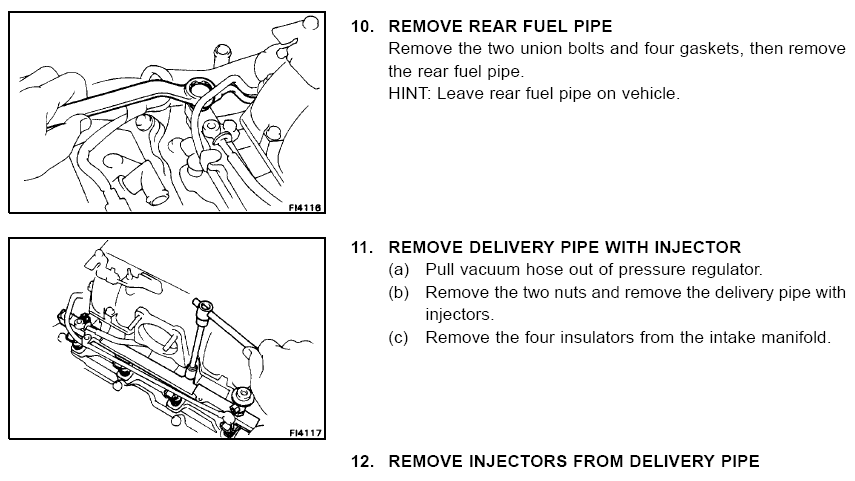 FI4116

10. REMOVE REAR FUEL PIPE
Remove the two union bolts and four gaskets, then remove the rear fuel pipe.
HINT: Leave rear fuel pipe on vehicle.

FI4117

11. REMOVE DELIVERY PIPE WITH INJECTOR
(a) Pull vacuum hose out of pressure regulator.
(b) Remove the two nuts and remove the delivery pipe with injectors.
(c) Remove the four insulators from the intake manifold.

12. REMOVE INJECTORS FROM DELIVERY PIPE