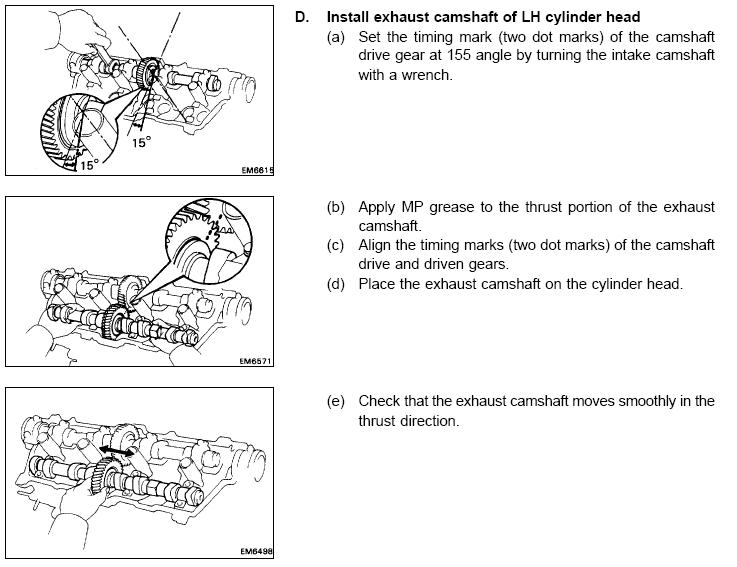 15°

15°

EM6615

D. Install exhaust camshaft of LH cylinder head

(a) Set the timing mark (two dot marks) of the camshaft drive gear at 155 angle by turning the intake camshaft with a wrench.

EM6571

(b) Apply MP grease to the thrust portion of the exhaust camshaft.

(c) Align the timing marks (two dot marks) of the camshaft drive and driven gears.

(d) Place the exhaust camshaft on the cylinder head.

EM6498

(e) Check that the exhaust camshaft moves smoothly in the thrust direction.